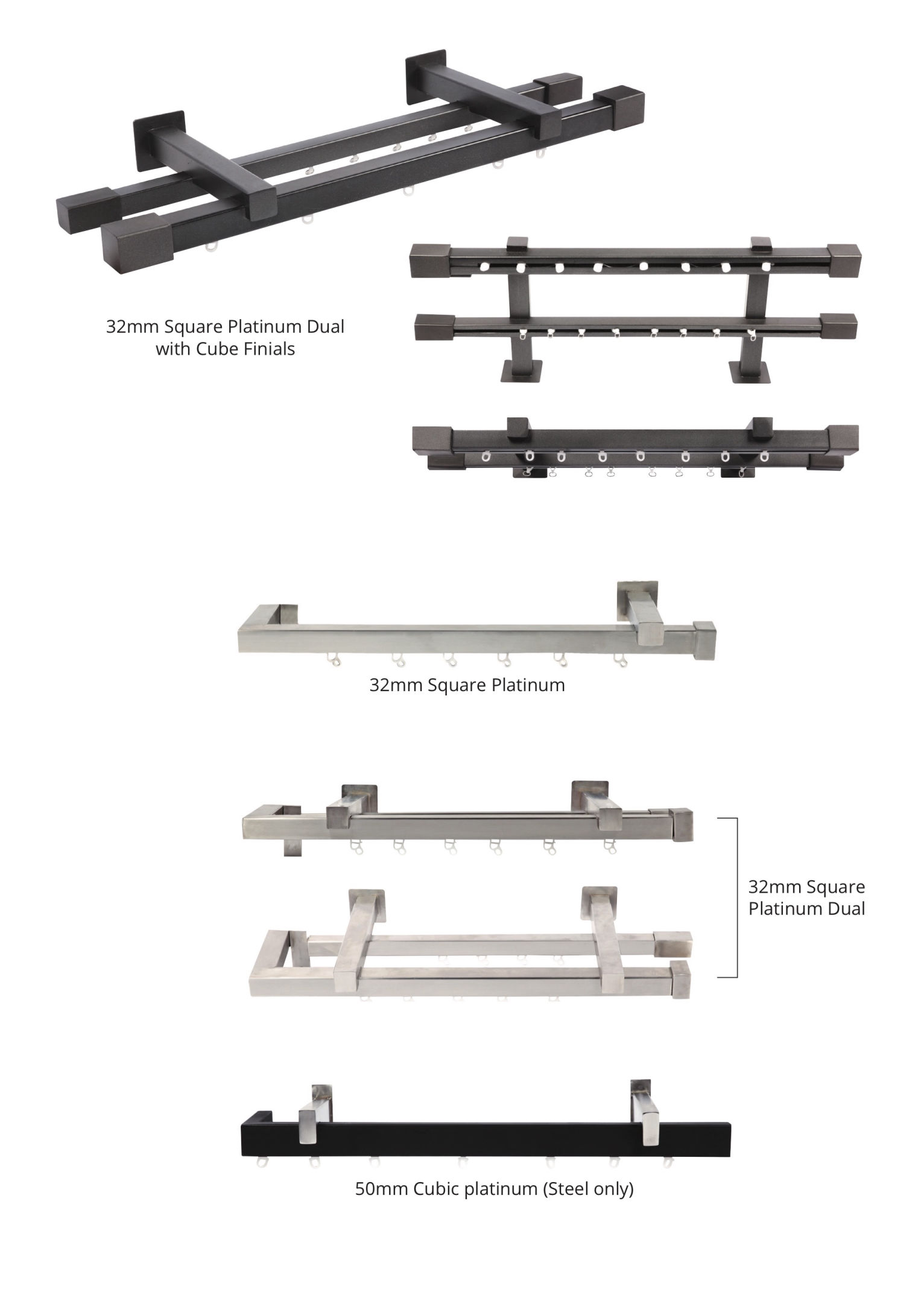 32mm Square Platinum Dual with Cube Finials

32mm Square Platinum

32mm Square Platinum Dual

50mm Cubic platinum (Steel only)