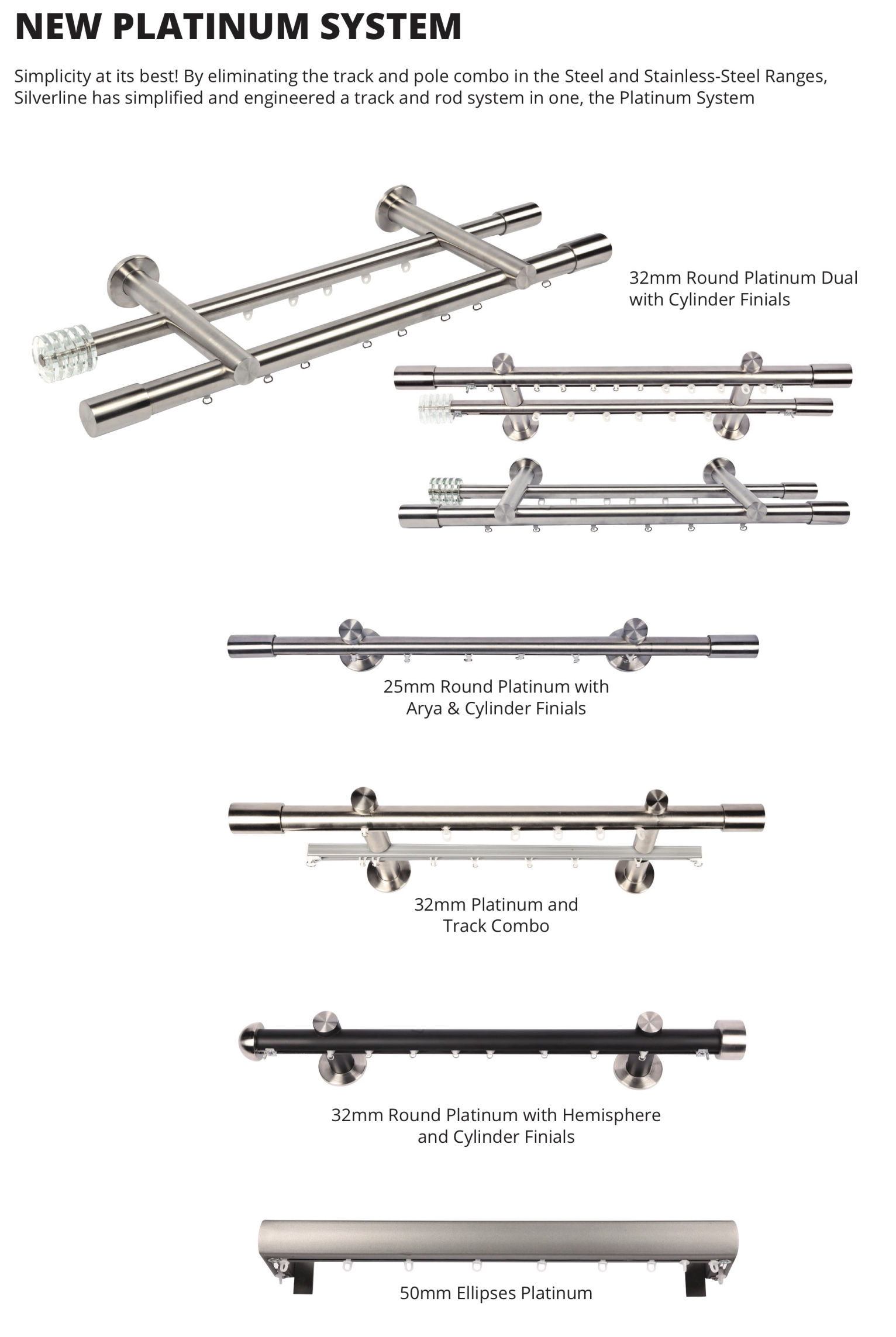 NEW PLATINUM SYSTEM

Simplicity at its best! By eliminating the track and pole combo in the Steel and Stainless-Steel Ranges, Silverline has simplified and engineered a track and rod system in one, the Platinum System

32mm Round Platinum Dual with Cylinder Finials

25mm Round Platinum with Arya & Cylinder Finials

32mm Platinum and Track Combo

32mm Round Platinum with Hemisphere and Cylinder Finials

50mm Ellipses Platinum